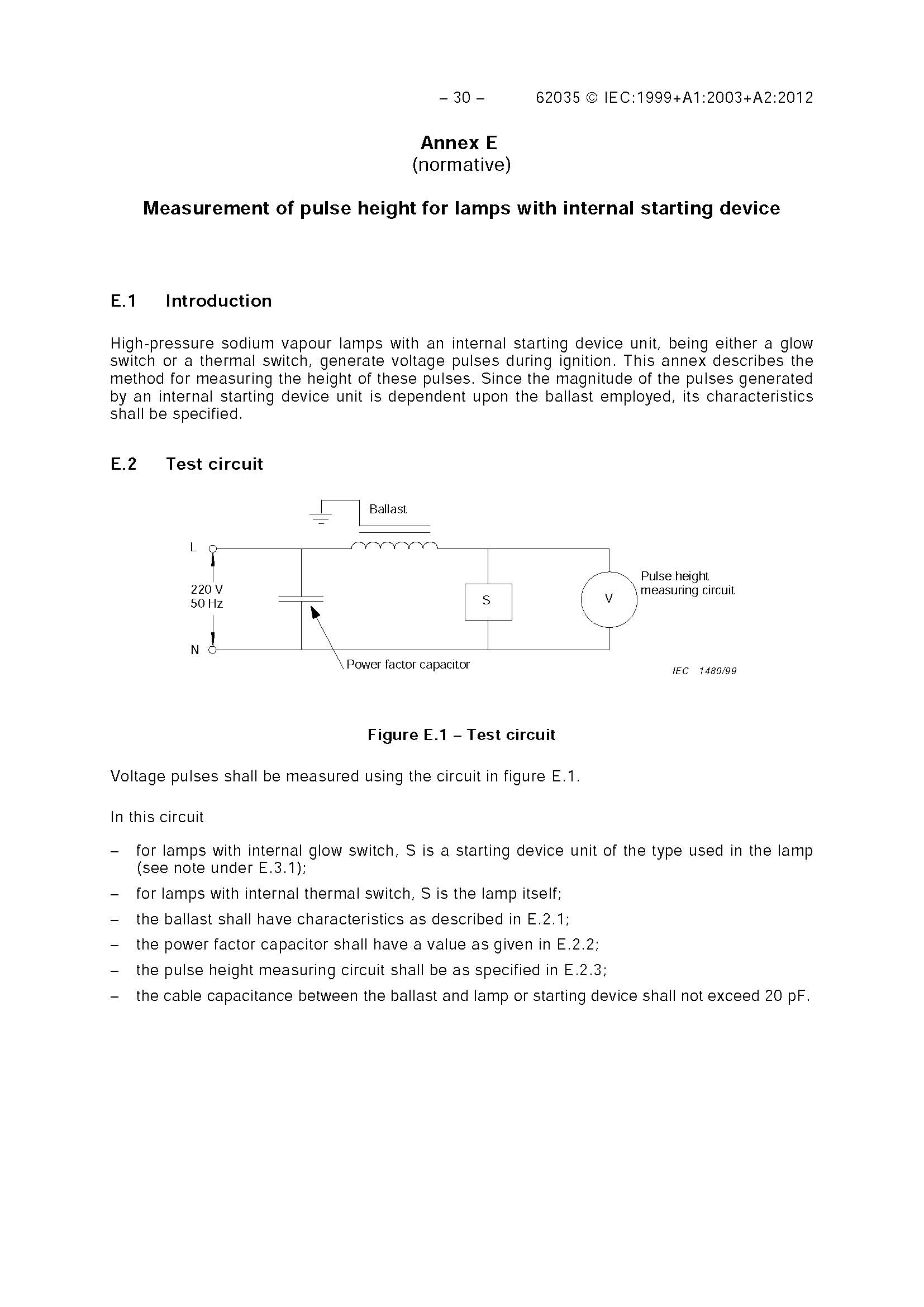 – 30 – 62035 © IEC:1999+A1:2003+A2:2012

Annex E
(normative)

Measurement of pulse height for lamps with internal starting device

E.1 Introduction

High-pressure sodium vapour lamps with an internal starting device unit, being either a glow switch or a thermal switch, generate voltage pulses during ignition. This annex describes the method for measuring the height of these pulses. Since the magnitude of the pulses generated by an internal starting device unit is dependent upon the ballast employed, its characteristics shall be specified.

E.2 Test circuit

Ballast

L

220 V
50 Hz

N

S

V

Pulse height measuring circuit

Power factor capacitor

IEC 1480/99

Figure E.1 – Test circuit

Voltage pulses shall be measured using the circuit in figure E.1.

In this circuit

– for lamps with internal glow switch, S is a starting device unit of the type used in the lamp (see note under E.3.1);

– for lamps with internal thermal switch, S is the lamp itself;

– the ballast shall have characteristics as described in E.2.1;

– the power factor capacitor shall have a value as given in E.2.2;

– the pulse height measuring circuit shall be as specified in E.2.3;

– the cable capacitance between the ballast and lamp or starting device shall not exceed 20 pF.